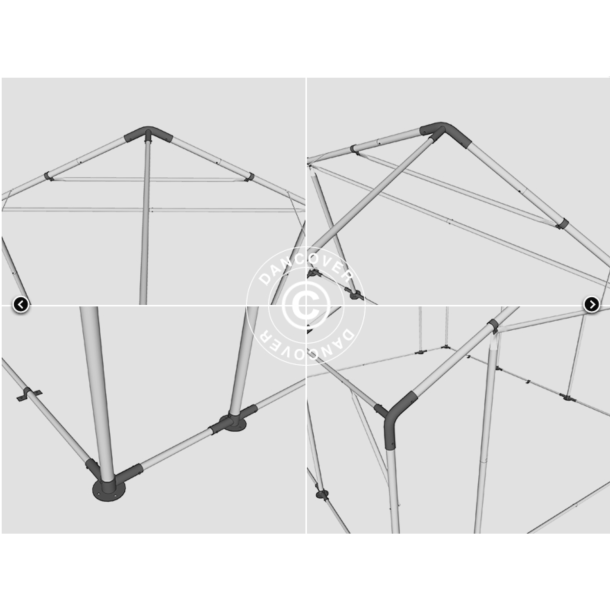 DANCOVER
©
DANCOVER