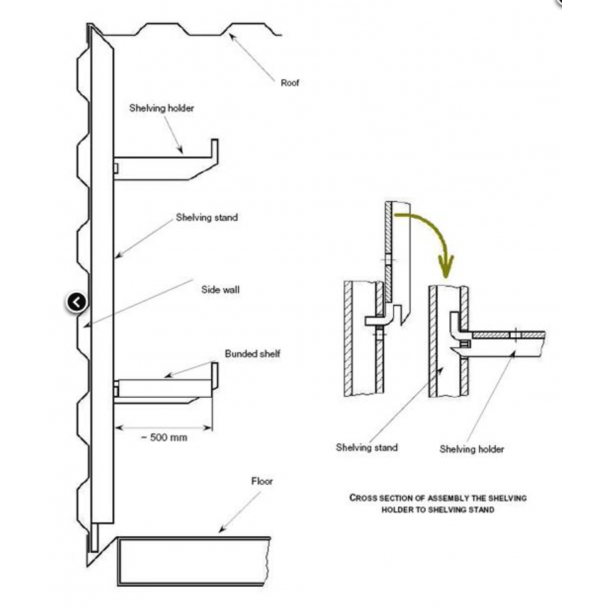 Roof

Shelving holder

Shelving stand

Side wall

Bunded shelf

~ 500 mm

Floor

Shelving stand

Shelving holder

CROSS SECTION OF ASSEMBLY THE SHELVING HOLDER TO SHELVING STAND