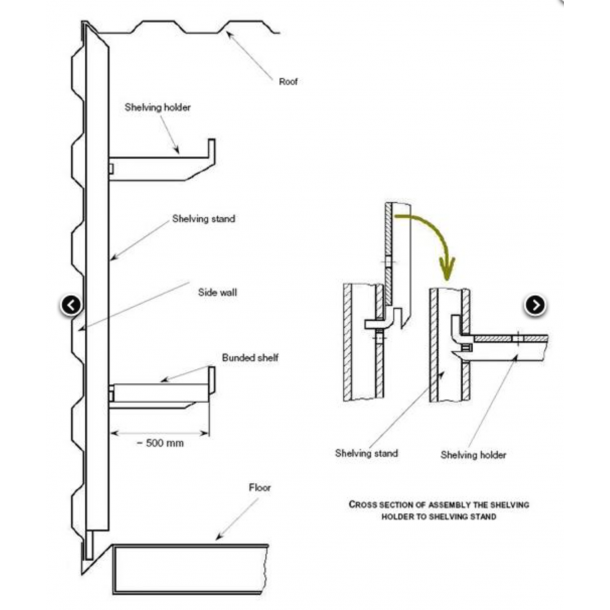 Roof

Shelving holder

Shelving stand

Side wall

Bunded shelf

~ 500 mm

Floor

Shelving stand

Shelving holder

CROSS SECTION OF ASSEMBLY THE SHELVING HOLDER TO SHELVING STAND